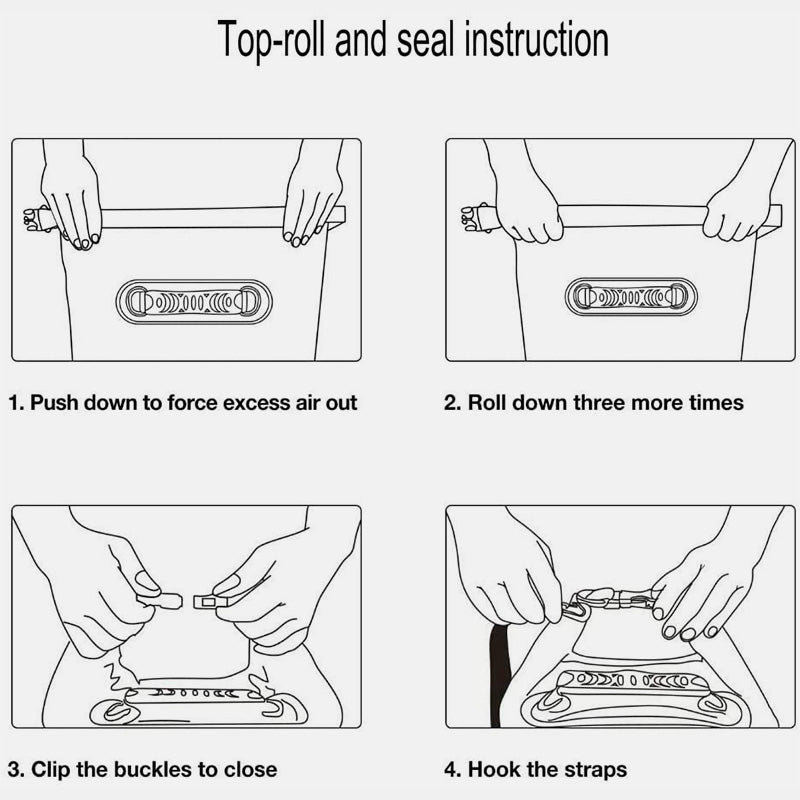 Top-roll and seal instruction

1. Push down to force excess air out

2. Roll down three more times

3. Clip the buckles to close

4. Hook the straps